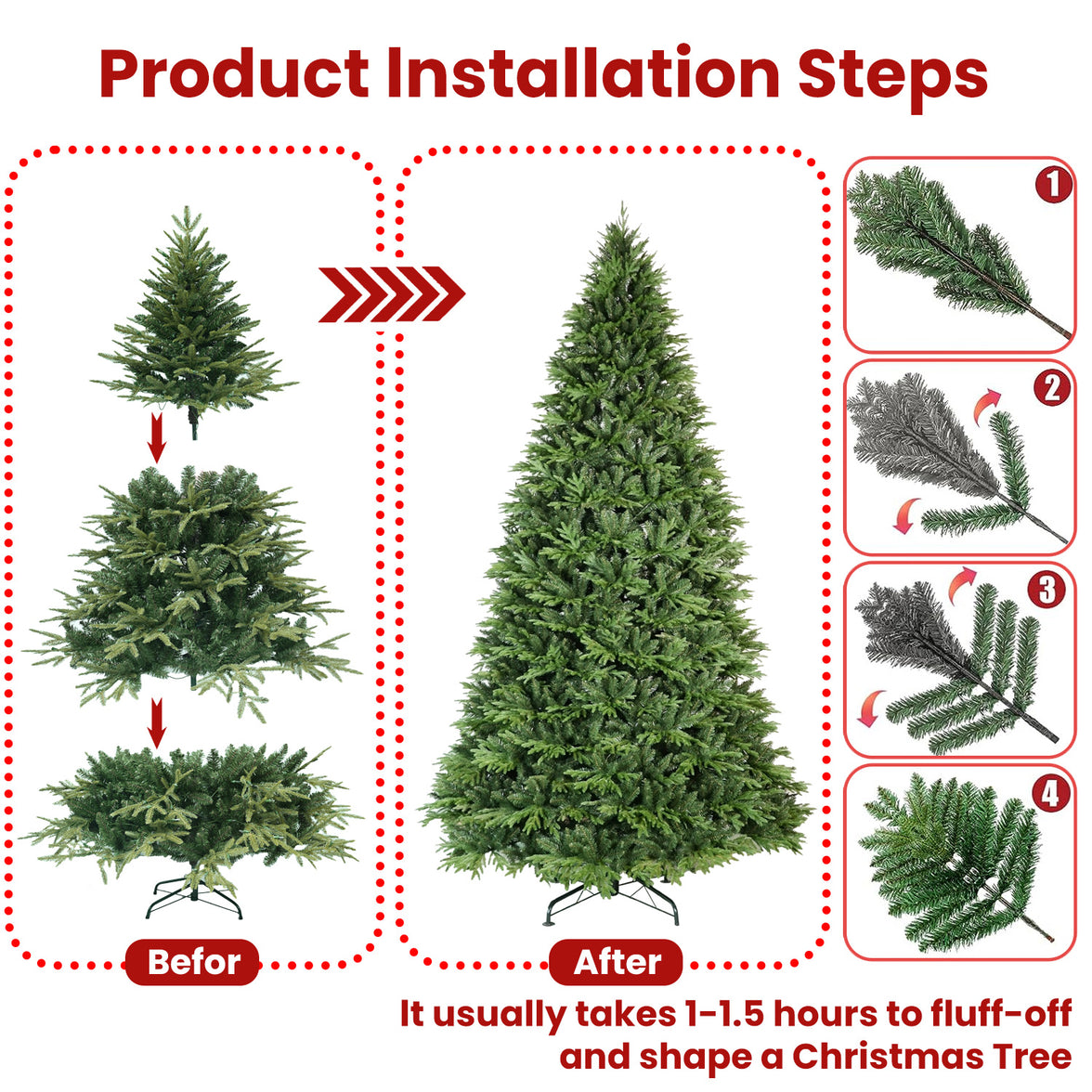 Product Installation Steps

1

2

3

4

Befor

After

It usually takes 1-1.5 hours to fluff-off and shape a Christmas Tree